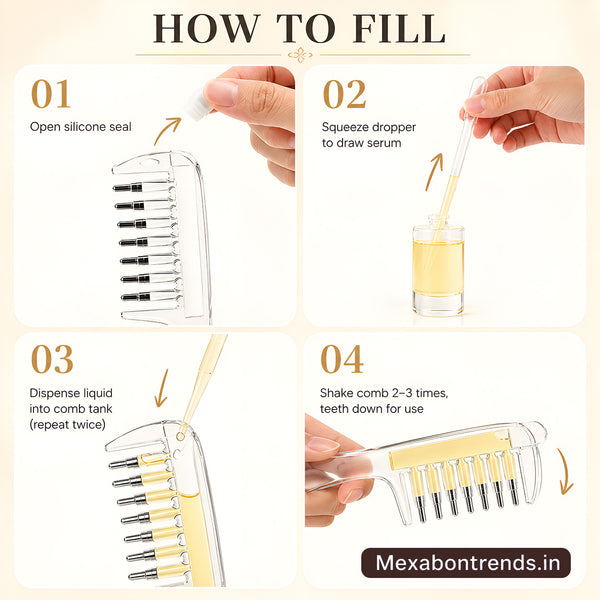 HOW TO FILL

01

Open silicone seal

02

Squeeze dropper to draw serum

03

Dispense liquid into comb tank (repeat twice)

04

Shake comb 2–3 times, teeth down for use

Mexabontrends.in